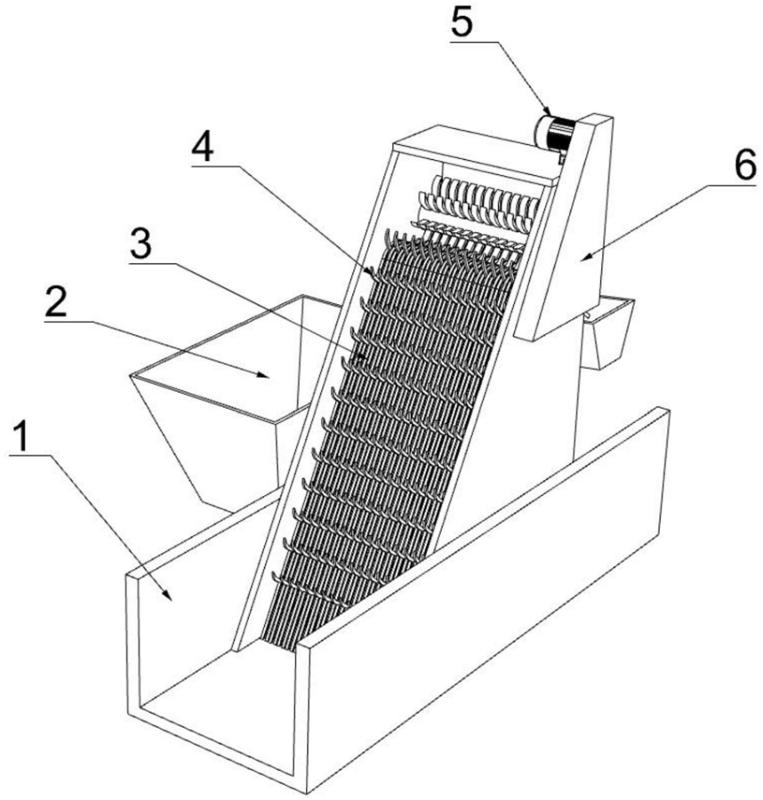 5
4
6
3
2
1