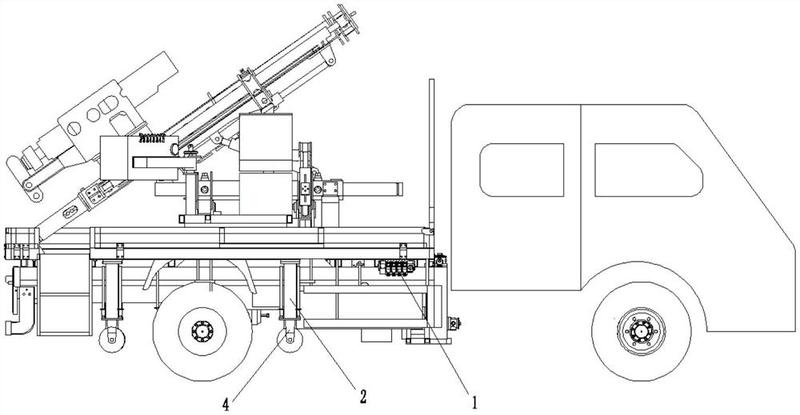 4
2
1